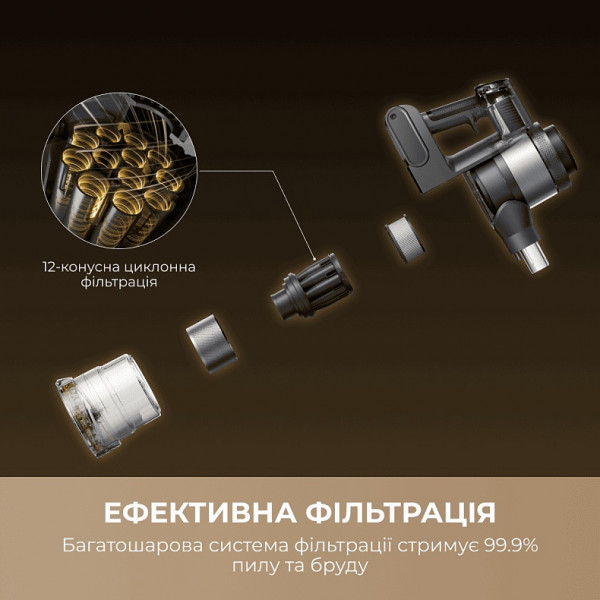 12-конусна циклонна фільтрація

ЕФЕКТИВНА ФІЛЬТРАЦІЯ

Багатошарова система фільтрації стримує 99.9% пилу та бруду