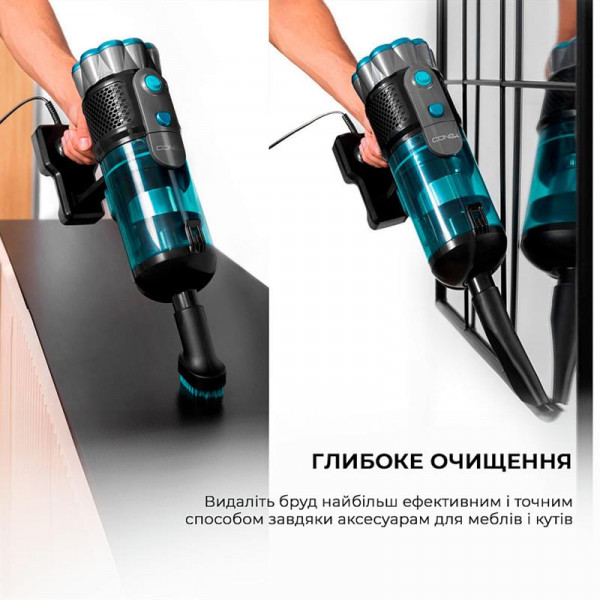 CONGA

CONGA

ГЛИБОКЕ ОЧИЩЕННЯ

Видаліть бруд найбільш ефективним і точним способом завдяки аксесуарам для меблів і кутів