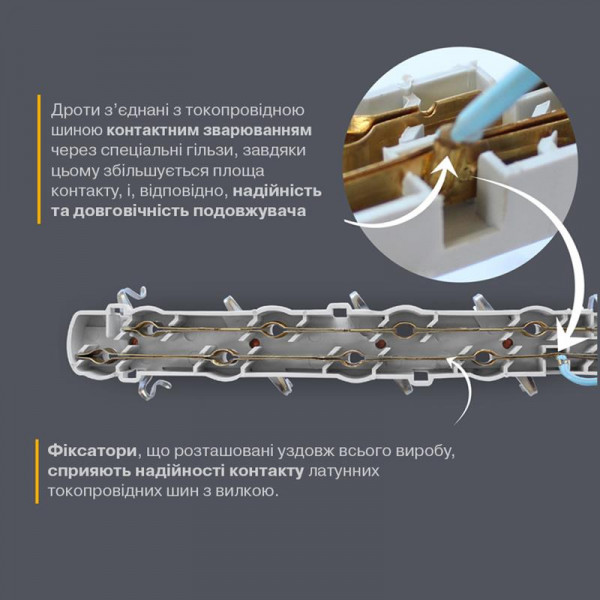 Дроти з'єднані з токопровідною шиною контактним зварюванням через спеціальні гільзи, завдяки цьому збільшується площа контакту, і, відповідно, надійність та довговічність подовжувача

Фіксатори, що розташовані уздовж всього виробу, сприяють надійності контакту латунних токопровідних шин з вилкою.