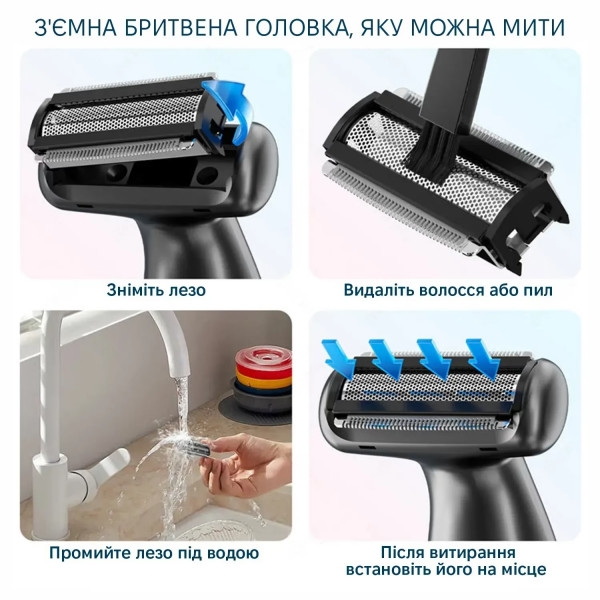 З'ЄМНА БРИТВЕНА ГОЛОВКА, ЯКУ МОЖНА МИТИ

Зніміть лезо

Видаліть волосся або пил

Промийте лезо під водою

Після витирання встановіть його на місце