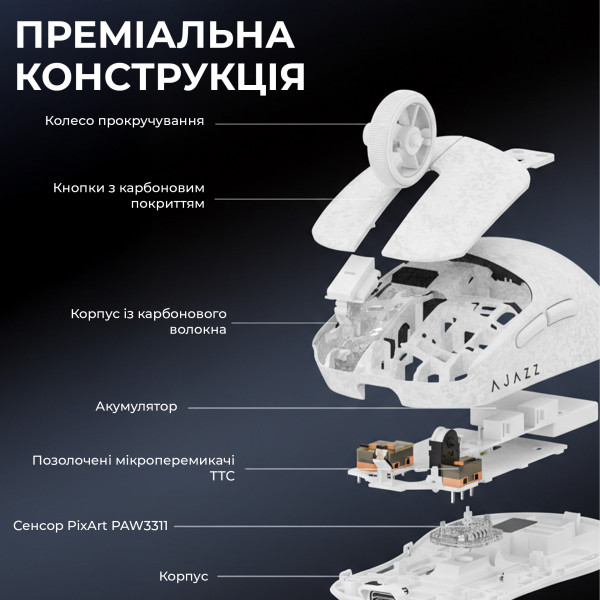 ПРЕМІАЛЬНА КОНСТРУКЦІЯ

Колесо прокручування

Кнопки з карбоновим покриттям

Корпус із карбонового волокна

AJAZZ

Акумулятор

Позолочені мікроперемикачі TTC

Сенсор PixArt PAW3311

Корпус