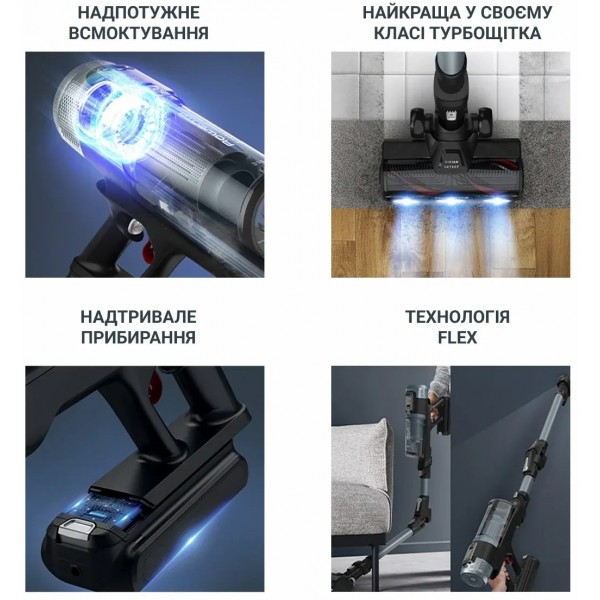 НАДПОТУЖНЕ ВСМОКТУВАННЯ

НАЙКРАЩА У СВОЄМУ КЛАСІ ТУРБОЩІТКА

НАДТРИВАЛЕ ПРИБИРАННЯ

ТЕХНОЛОГІЯ FLEX