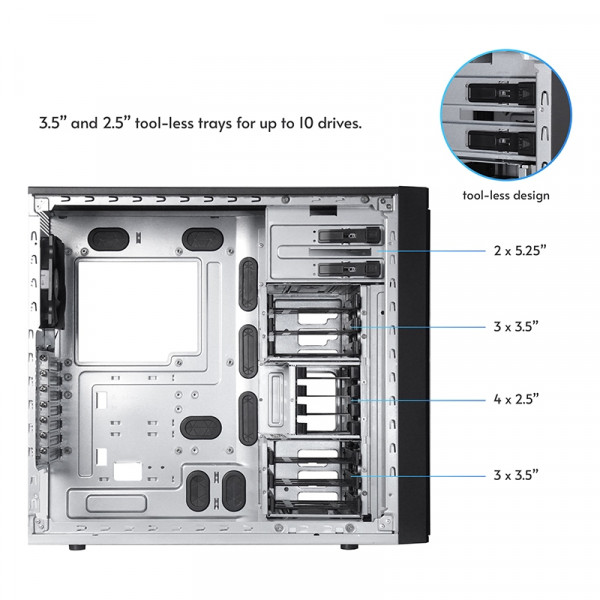 3.5” and 2.5” tool-less trays for up to 10 drives.

tool-less design

2 x 5.25”

3 x 3.5”

4 x 2.5”

3 x 3.5”