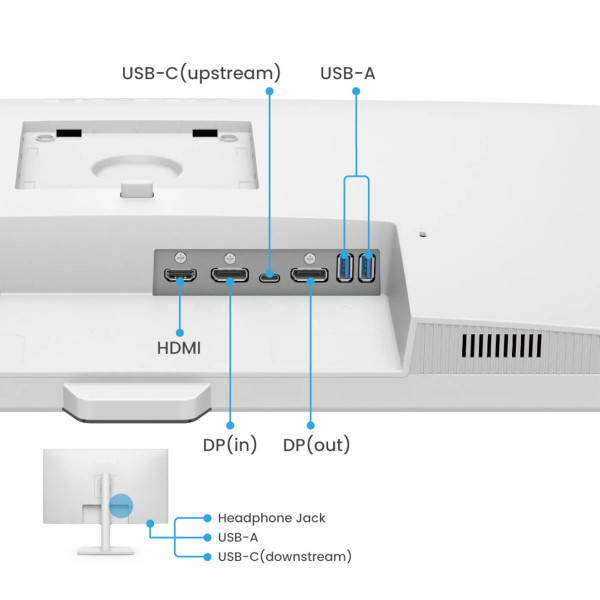 USB-C(upstream)

USB-A

HDMI

DP(in)

DP(out)

Headphone Jack

USB-A

USB-C(downstream)