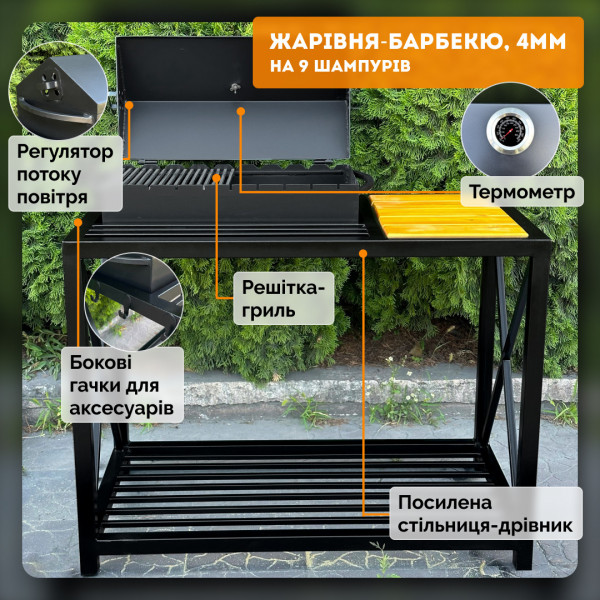 ЖАРІВНЯ-БАРБЕКЮ, 4ММ
НА 9 ШАМПУРІВ

Регулятор потоку повітря

Термометр

Решітка-гриль

Бокові гачки для аксесуарів

Посилена стільниця-дрівник